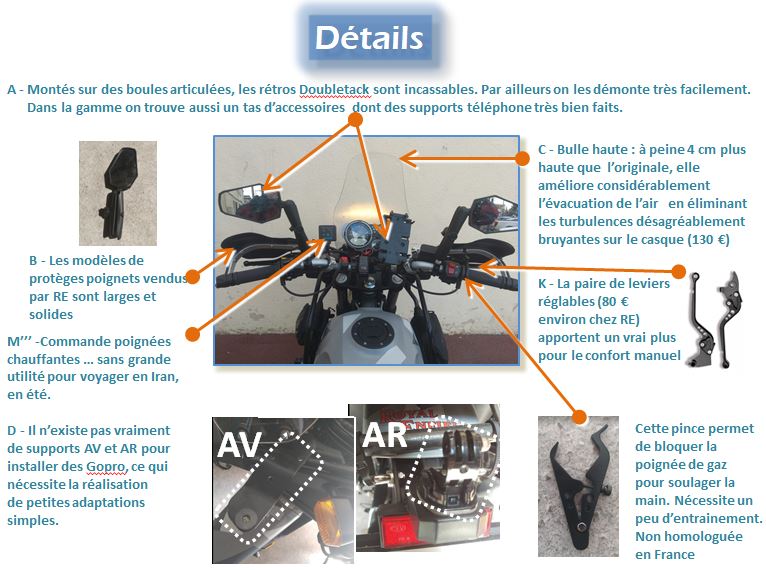 Détails

A - Montés sur des boules articulées, les rétros Doubletack sont incassables. Par ailleurs on les démonte très facilement. Dans la gamme on trouve aussi un tas d'accessoires dont des supports téléphone très bien faits.

C - Bulle haute : à peine 4 cm plus haute que l'originale, elle améliore considérablement l'évacuation de l'air en éliminant les turbulences désagréablement bruyantes sur le casque (130 €)

B - Les modèles de protèges poignets vendus par RE sont larges et solides

K - La paire de leviers réglables (80 € environ chez RE) apportent un vrai plus pour le confort manuel

M''' -Commande poignées chauffantes … sans grande utilité pour voyager en Iran, en été.

D - Il n'existe pas vraiment de supports AV et AR pour installer des Gopro, ce qui nécessite la réalisation de petites adaptations simples.

AV

AR

Cette pince permet de bloquer la poignée de gaz pour soulager la main. Nécessite un peu d'entrainement. Non homologuée en France