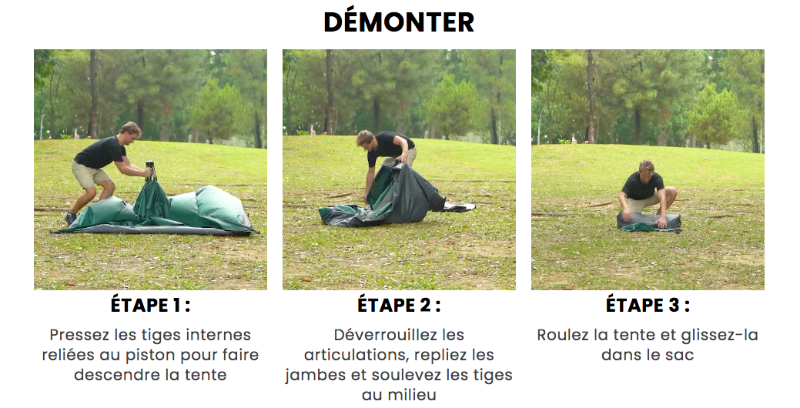 DÉMONTER

ÉTAPE 1 :

Pressez les tiges internes reliées au piston pour faire descendre la tente

ÉTAPE 2 :

Déverrouillez les articulations, repliez les jambes et soulevez les tiges au milieu

ÉTAPE 3 :

Roulez la tente et glissez-la dans le sac