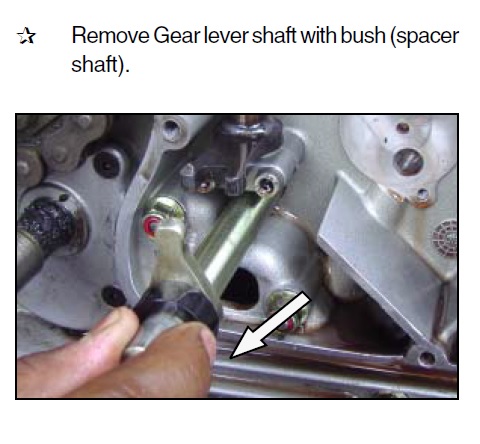 ☆ Remove Gear lever shaft with bush (spacer shaft).