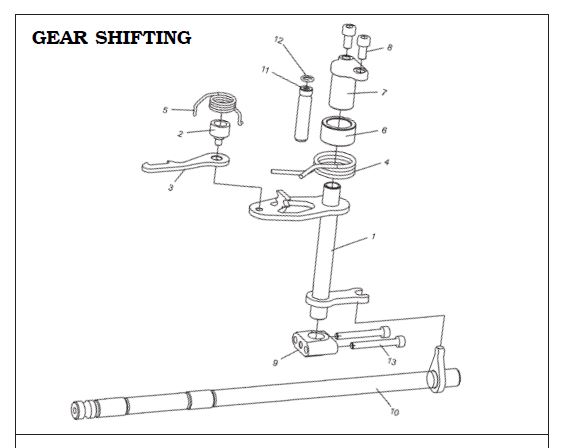 GEAR SHIFTING

12
8
11
7
5
2
6
4
3
1
9
13
10