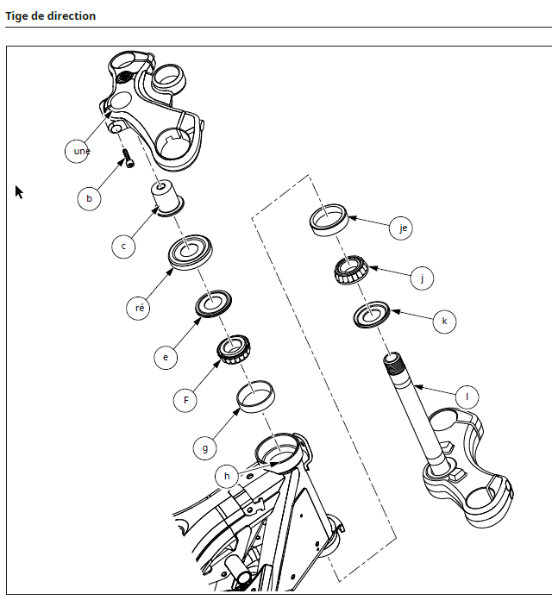 Tige de direction

une

b

c

ré

e

F

g

h

je

j

k

l